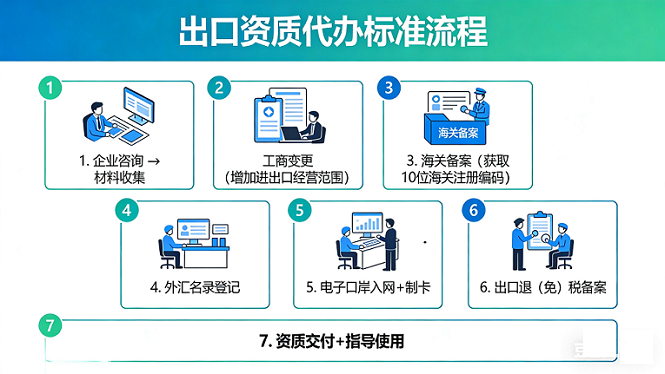 出口资质代办标准流程

1
1. 企业咨询 → 材料收集

2
工商变更（增加进出口经营范围）

3
海关备案
3. 海关备案（获取10位海关注册编码）

4
4. 外汇名录登记

5
5. 电子口岸入网+制卡

6
6. 出口退（免）税备案

7
7. 资质交付+指导使用